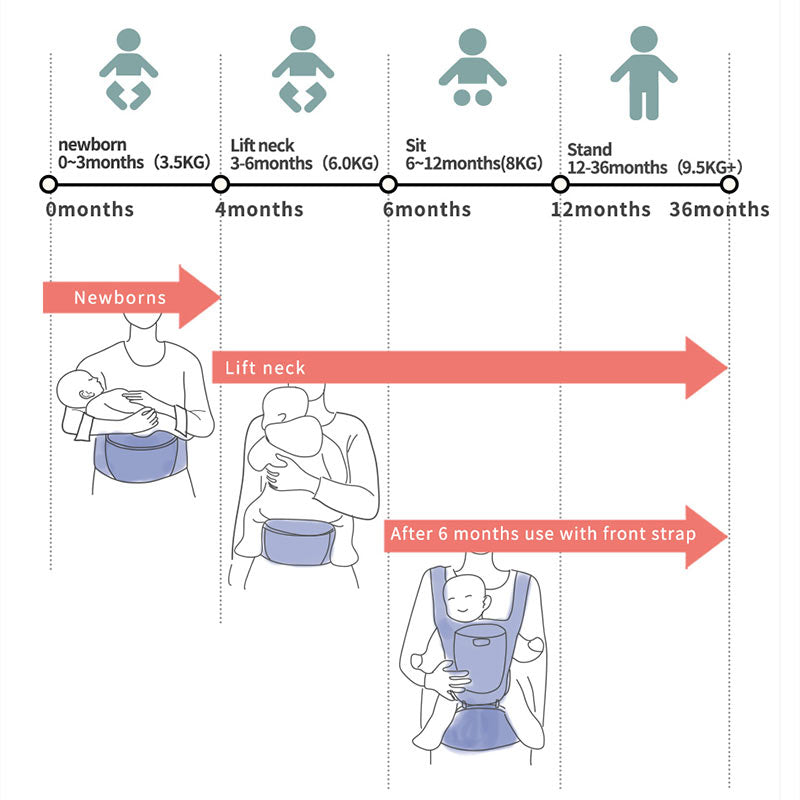 newborn
0~3months (3.5KG)

Lift neck
3-6months (6.0KG)

Sit
6~12months(8KG)

Stand
12-36months (9.5KG+)

0months 4months 6months 12months 36months

Newborns

Lift neck

After 6 months use with front strap